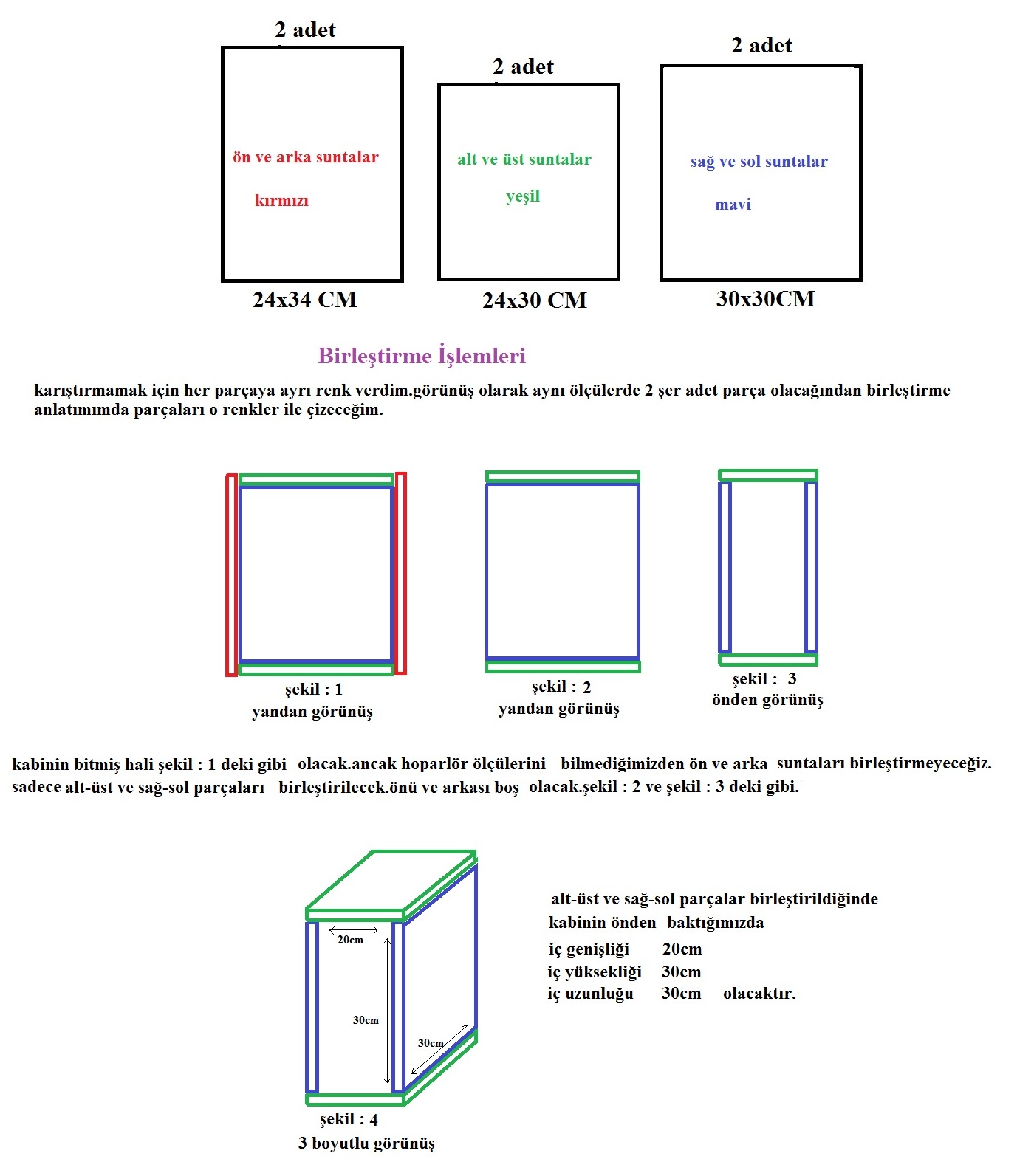 2 adet

ön ve arka suntalar

kırmızı

24x34 CM

2 adet

alt ve üst suntalar

yeşil

24x30 CM

2 adet

sağ ve sol suntalar

mavi

30x30CM

Birleştirme İşlemleri

karıştırmamak için her parçaya ayrı renk verdim.görünüş olarak aynı ölçülerde 2 şer adet parça olacağından birleştirme anlatımımda parçaları o renkler ile çizeceğim.

şekil : 1
yandan görünüş

şekil : 2
yandan görünüş

şekil : 3
önden görünüş

kabinin bitmiş hali şekil : 1 deki gibi olacak.ancak hoparlör ölçülerini bilmediğimizden ön ve arka suntaları birleştirmeyeceğiz. sadece alt-üst ve sağ-sol parçaları birleştirilecek.önü ve arkası boş olacak.şekil : 2 ve şekil : 3 deki gibi.

20cm

30cm

30cm

şekil : 4
3 boyutlu görünüş

alt-üst ve sağ-sol parçalar birleştirildiğinde
kabinin önden baktığımızda
iç genişliği 20cm
iç yüksekliği 30cm
iç uzunluğu 30cm olacaktır.