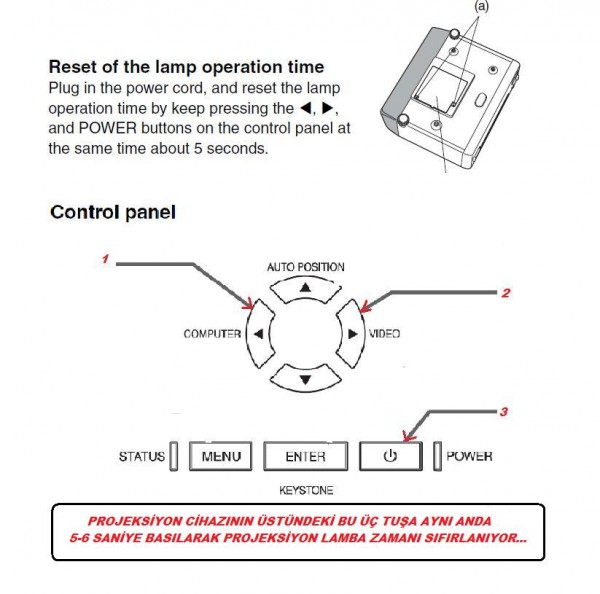 (a)

Reset of the lamp operation time
Plug in the power cord, and reset the lamp operation time by keep pressing the ◀, ▶, and POWER buttons on the control panel at the same time about 5 seconds.

Control panel

1

AUTO POSITION

2

COMPUTER

VIDEO

3

STATUS

MENU

ENTER

POWER

KEYSTONE

PROJEKSİYON CİHAZININ ÜSTÜNDEKİ BU ÜÇ TUŞA AYNI ANDA 5-6 SANİYE BASILARAK PROJEKSİYON LAMBA ZAMANI SIFIRLANIYOR...