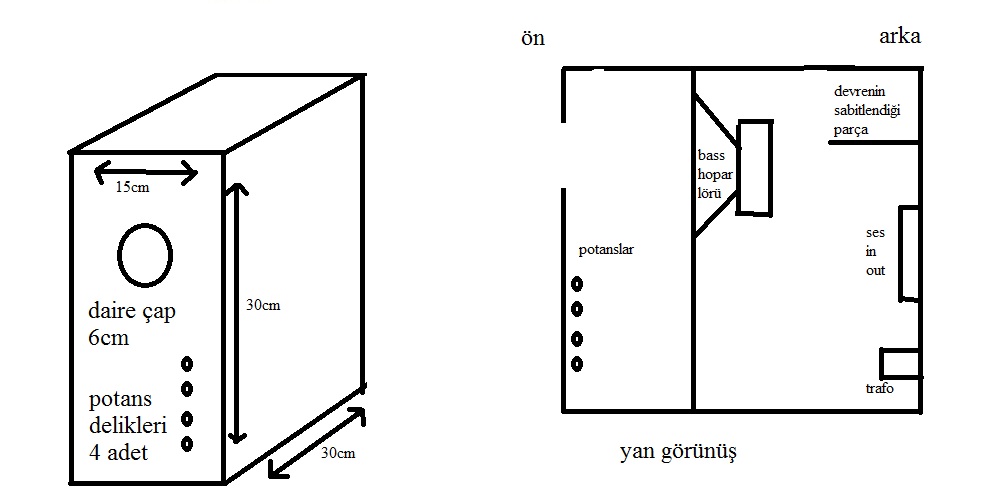 15cm

30cm

daire çap 6cm

potans delikleri 4 adet

30cm

ön

arka

devrenin sabitlendiği parça

bass hopar lörü

potanslar

ses in out

trafo

yan görünüş