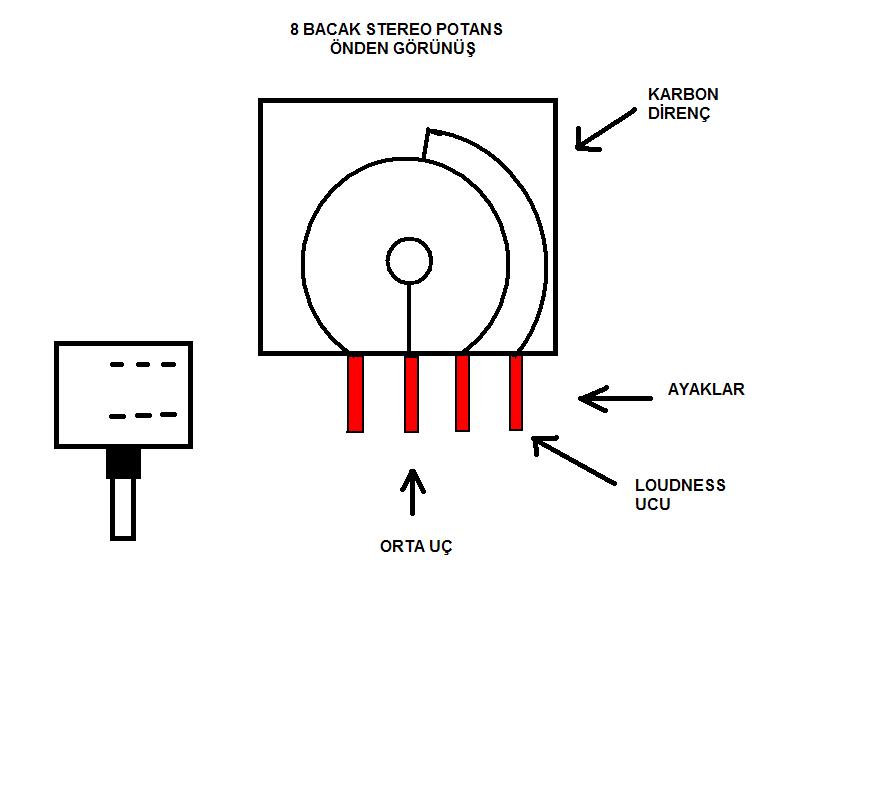 8 BACAK STEREO POTANS
ÖNDEN GÖRÜNÜŞ

KARBON
DİRENÇ

AYAKLAR

LOUDNESS
UCU

ORTA UÇ