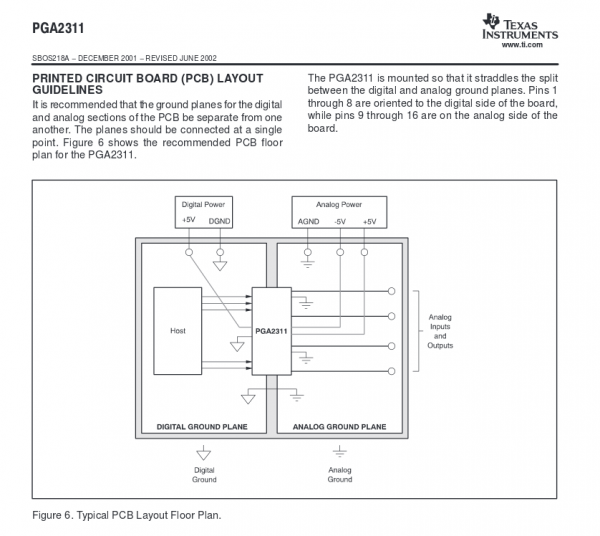 PGA2311

TEXAS INSTRUMENTS
www.ti.com

SBOS218A – DECEMBER 2001 – REVISED JUNE 2002

PRINTED CIRCUIT BOARD (PCB) LAYOUT GUIDELINES

It is recommended that the ground planes for the digital and analog sections of the PCB be separate from one another. The planes should be connected at a single point. Figure 6 shows the recommended PCB floor plan for the PGA2311.

The PGA2311 is mounted so that it straddles the split between the digital and analog ground planes. Pins 1 through 8 are oriented to the digital side of the board, while pins 9 through 16 are on the analog side of the board.

Digital Power
+5V DGND

Analog Power
AGND -5V +5V

Host

PGA2311

Analog Inputs and Outputs

DIGITAL GROUND PLANE

ANALOG GROUND PLANE

Digital Ground

Analog Ground

Figure 6. Typical PCB Layout Floor Plan.